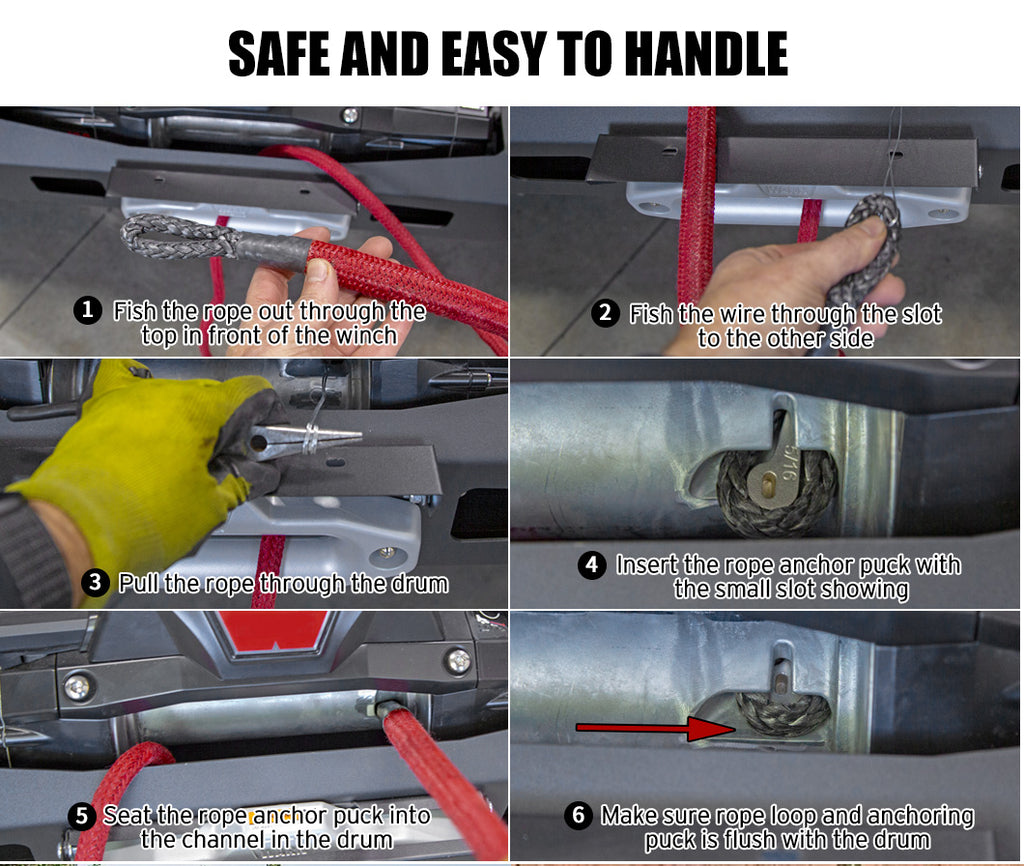 SAFE AND EASY TO HANDLE

1 Fish the rope out through the top in front of the winch

2 Fish the wire through the slot to the other side

3 Pull the rope through the drum

4 Insert the rope anchor puck with the small slot showing

5 Seat the rope anchor puck into the channel in the drum

6 Make sure rope loop and anchoring puck is flush with the drum