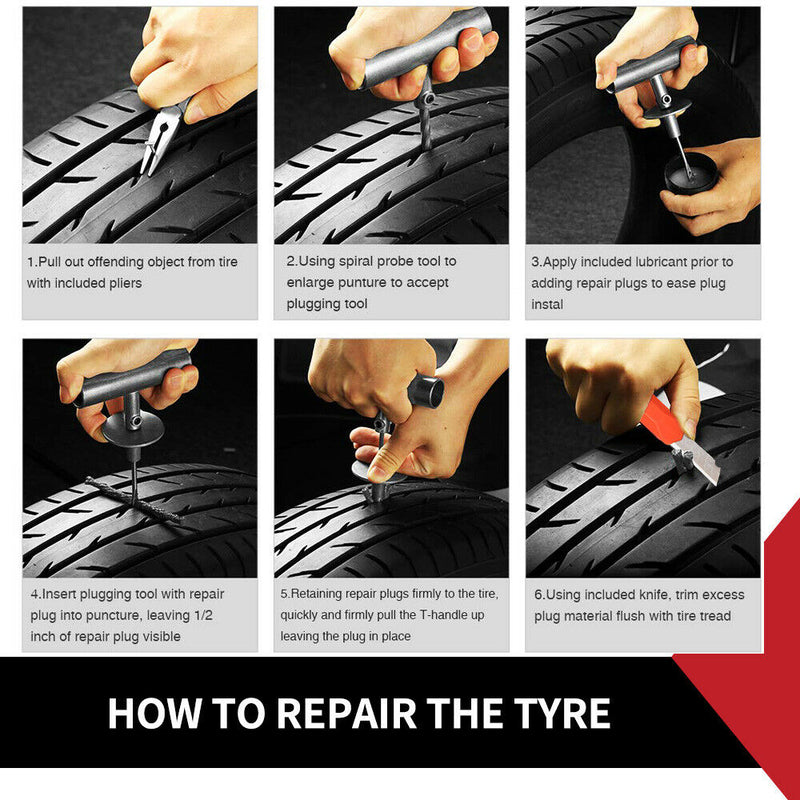 1.Pull out offending object from tire with included pliers

2.Using spiral probe tool to enlarge punture to accept plugging tool

3.Apply included lubricant prior to adding repair plugs to ease plug instal

4.Insert plugging tool with repair plug into puncture, leaving 1/2 inch of repair plug visible

5.Retaining repair plugs firmly to the tire, quickly and firmly pull the T-handle up leaving the plug in place

6.Using included knife, trim excess plug material flush with tire tread

HOW TO REPAIR THE TYRE