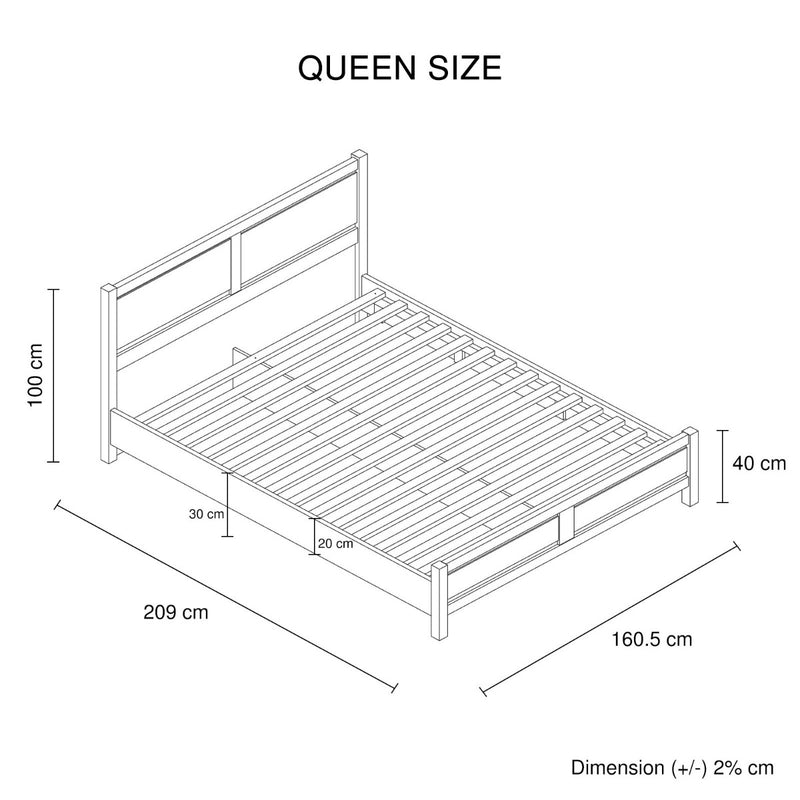 QUEEN SIZE

100 cm

40 cm

30 cm

20 cm

209 cm

160.5 cm

Dimension (+/-) 2% cm