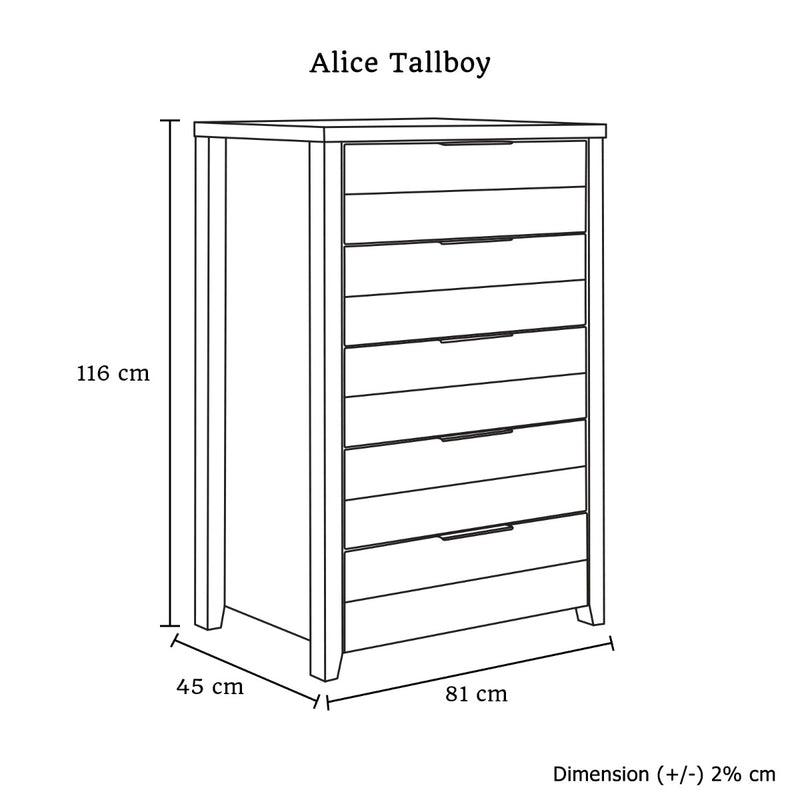 Alice Tallboy

116 cm

45 cm

81 cm

Dimension (+/-) 2% cm