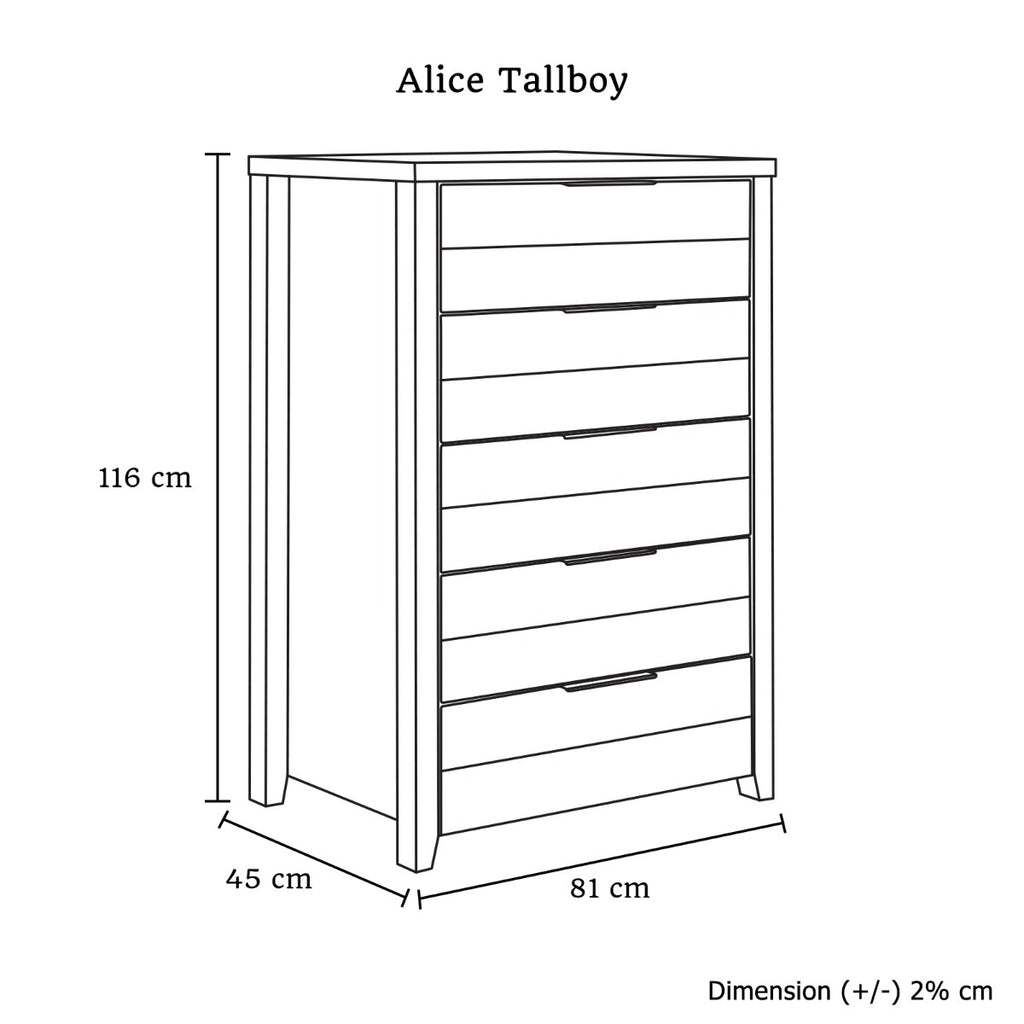 Alice Tallboy

116 cm

45 cm

81 cm

Dimension (+/-) 2% cm