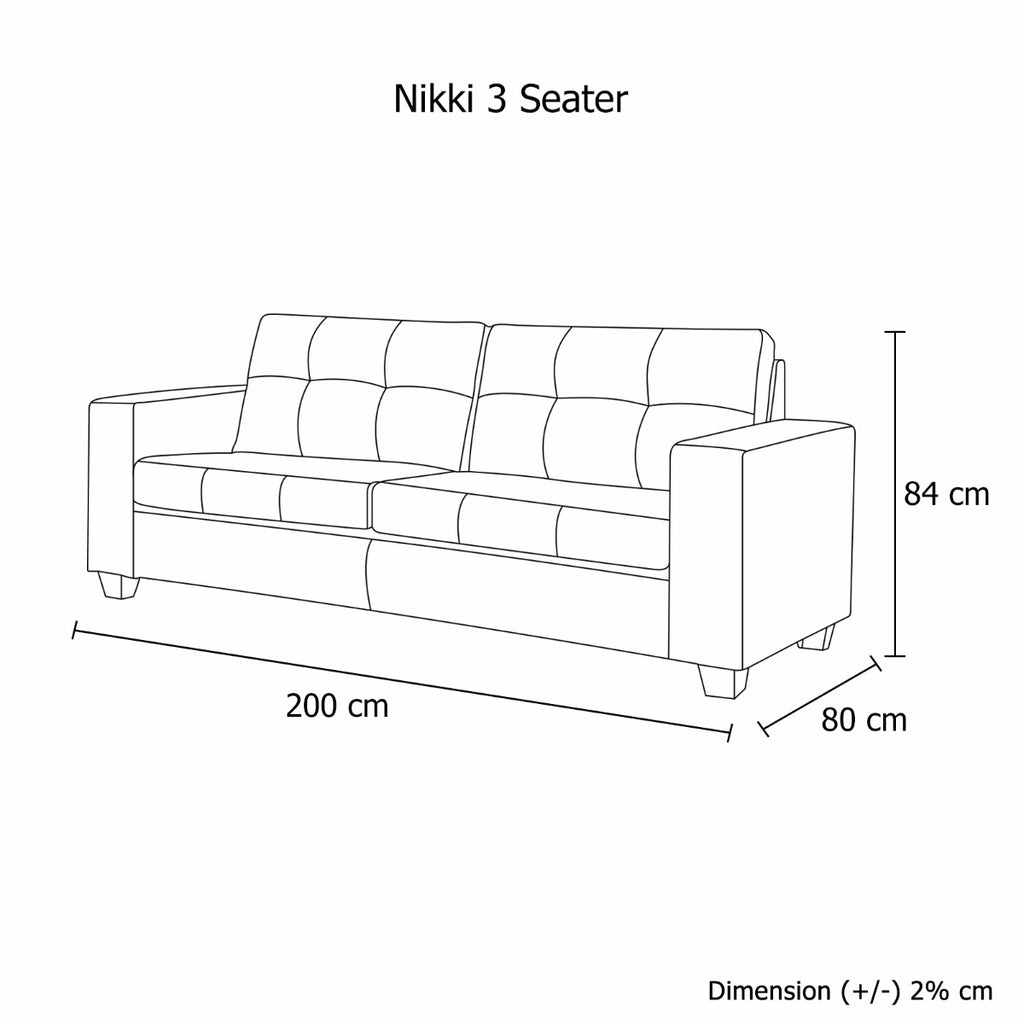 Nikki 3 Seater

84 cm

200 cm

80 cm

Dimension (+/-) 2% cm