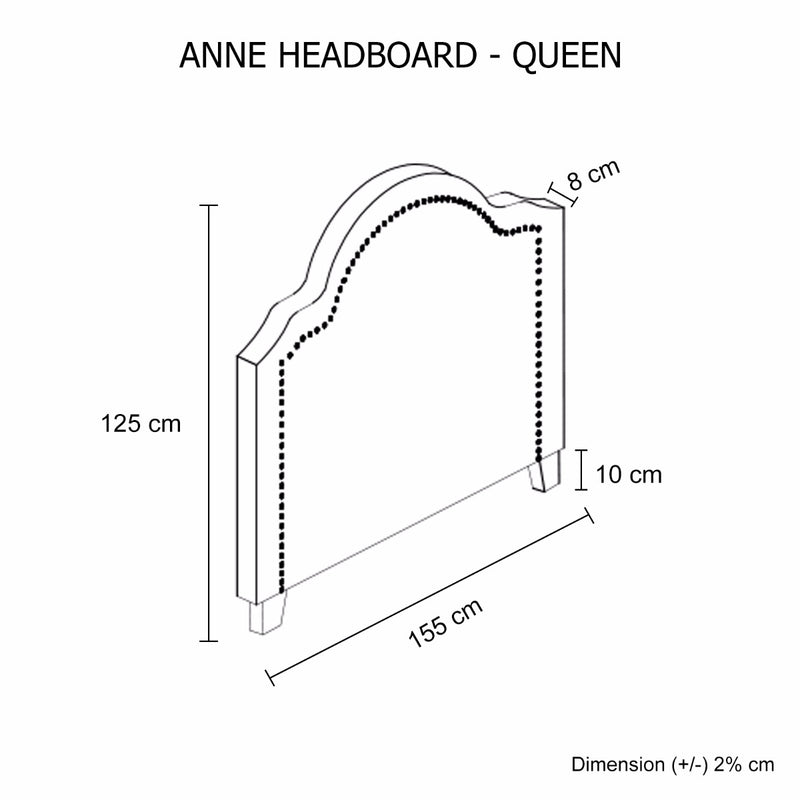 ANNE HEADBOARD - QUEEN

8 cm

125 cm

10 cm

155 cm

Dimension (+/-) 2% cm