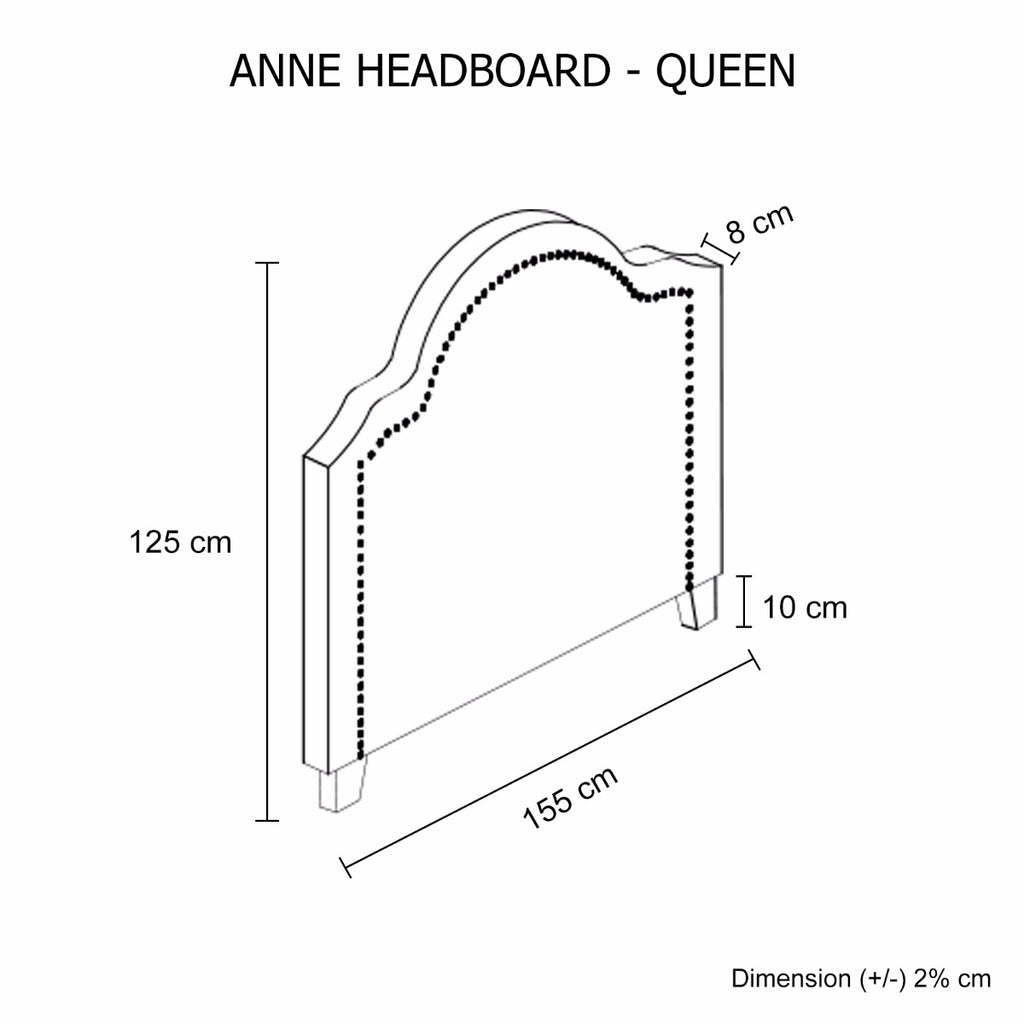 ANNE HEADBOARD - QUEEN

8 cm

125 cm

10 cm

155 cm

Dimension (+/-) 2% cm