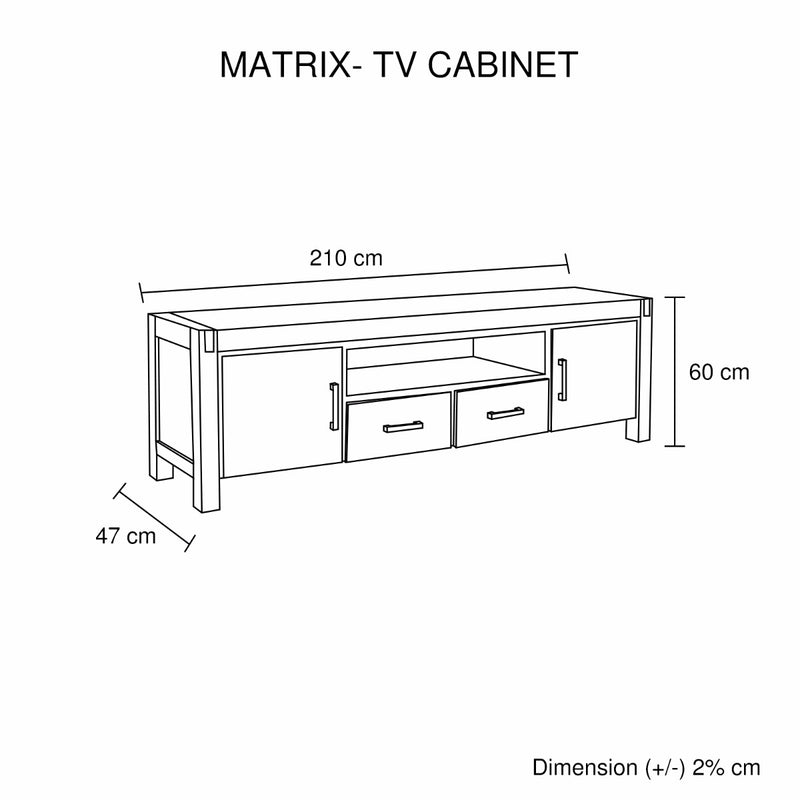 MATRIX- TV CABINET

210 cm

60 cm

47 cm

Dimension (+/-) 2% cm