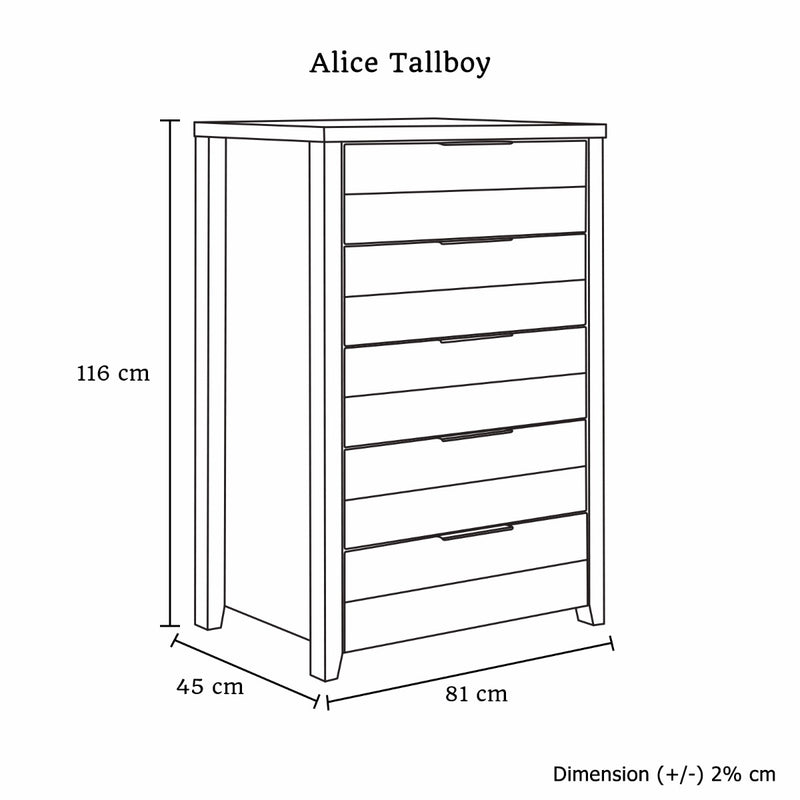 Alice Tallboy

116 cm

45 cm

81 cm

Dimension (+/-) 2% cm