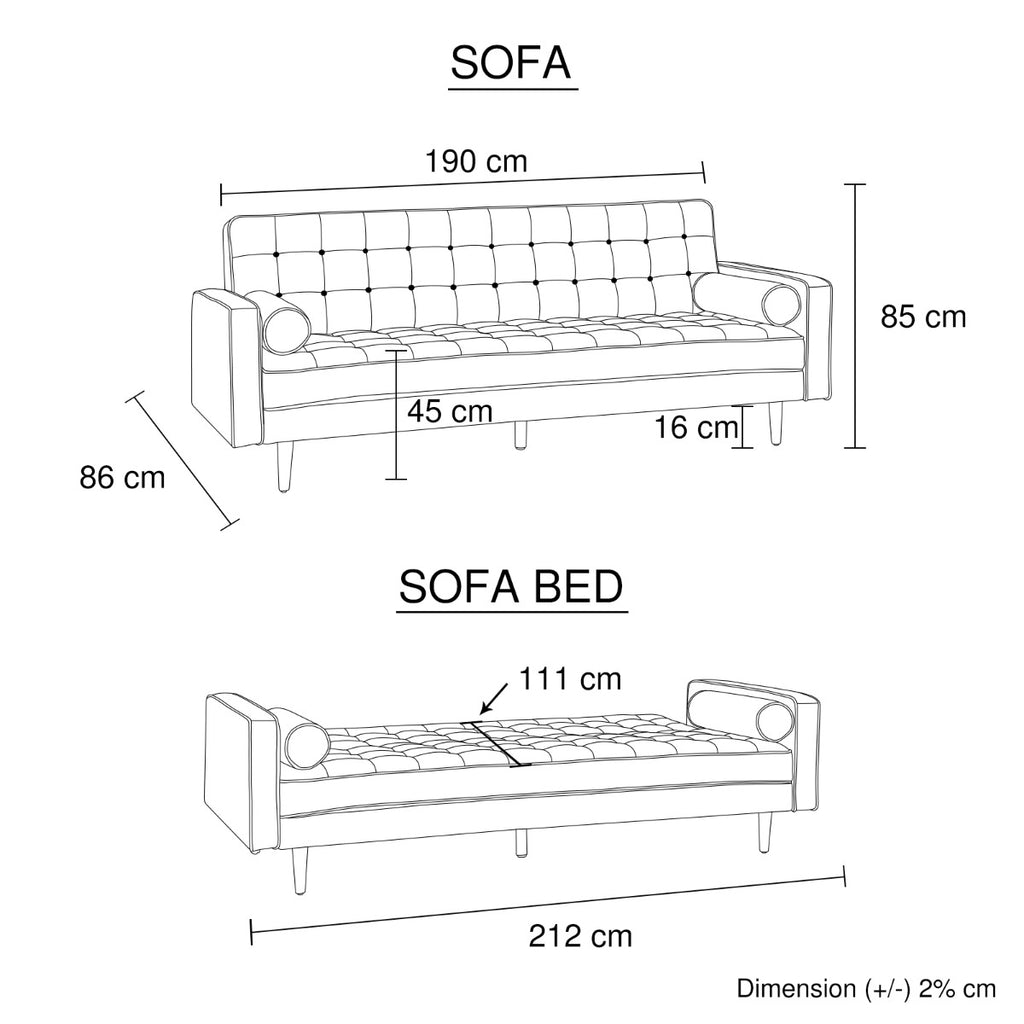 SOFA

190 cm

85 cm

45 cm

16 cm

86 cm

SOFA BED

111 cm

212 cm

Dimension (+/-) 2% cm