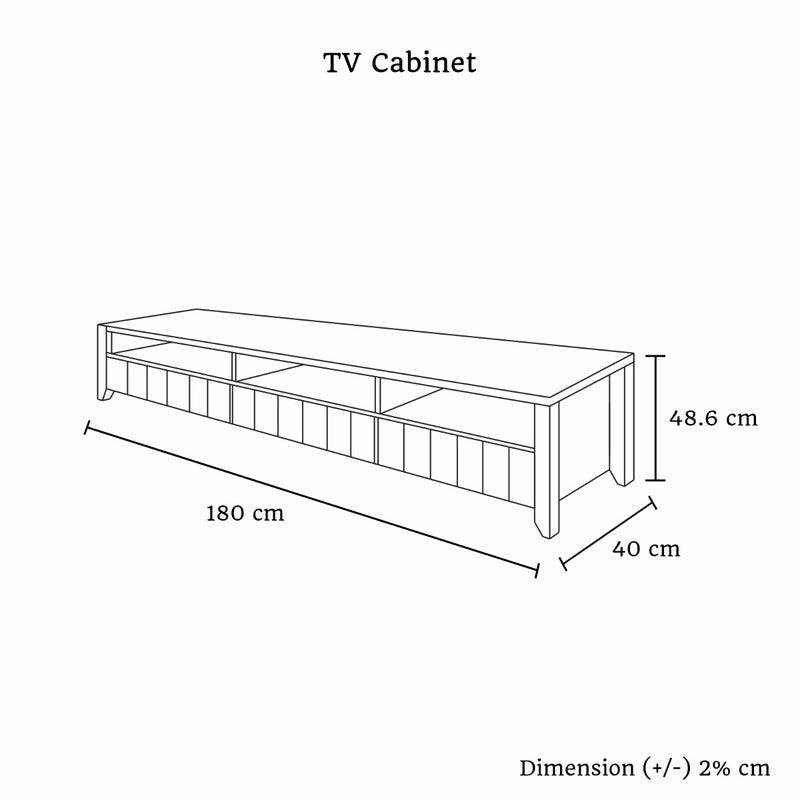 TV Cabinet

48.6 cm

180 cm

40 cm

Dimension (+/-) 2% cm