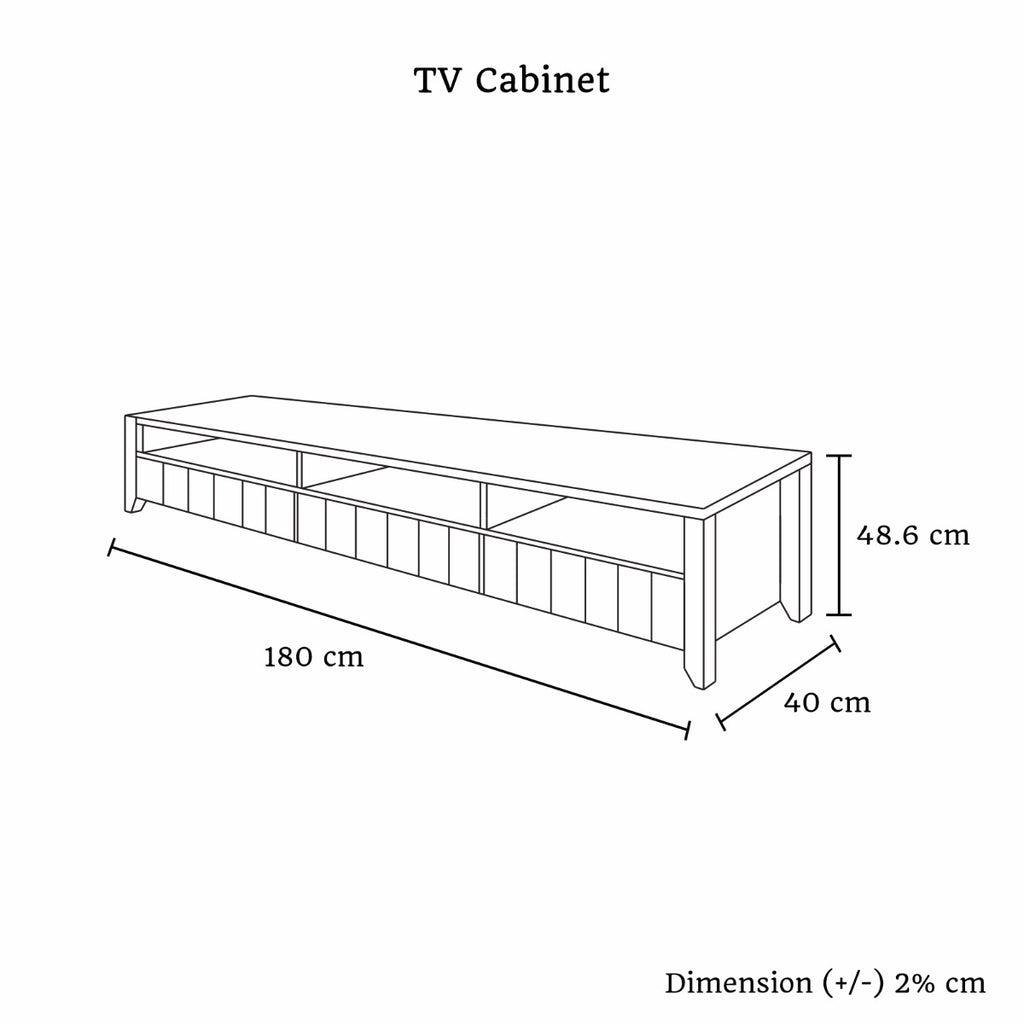 TV Cabinet

48.6 cm

180 cm

40 cm

Dimension (+/-) 2% cm