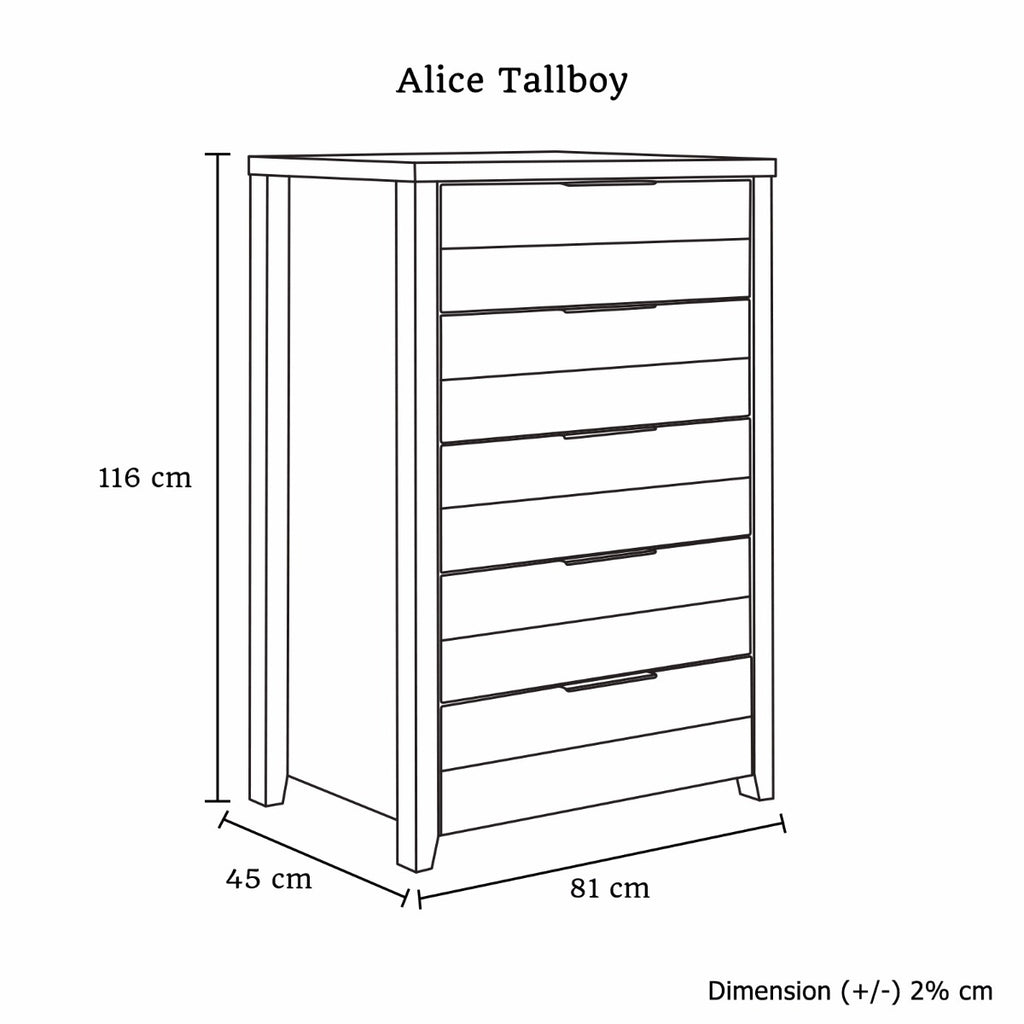 Alice Tallboy

116 cm

45 cm

81 cm

Dimension (+/-) 2% cm