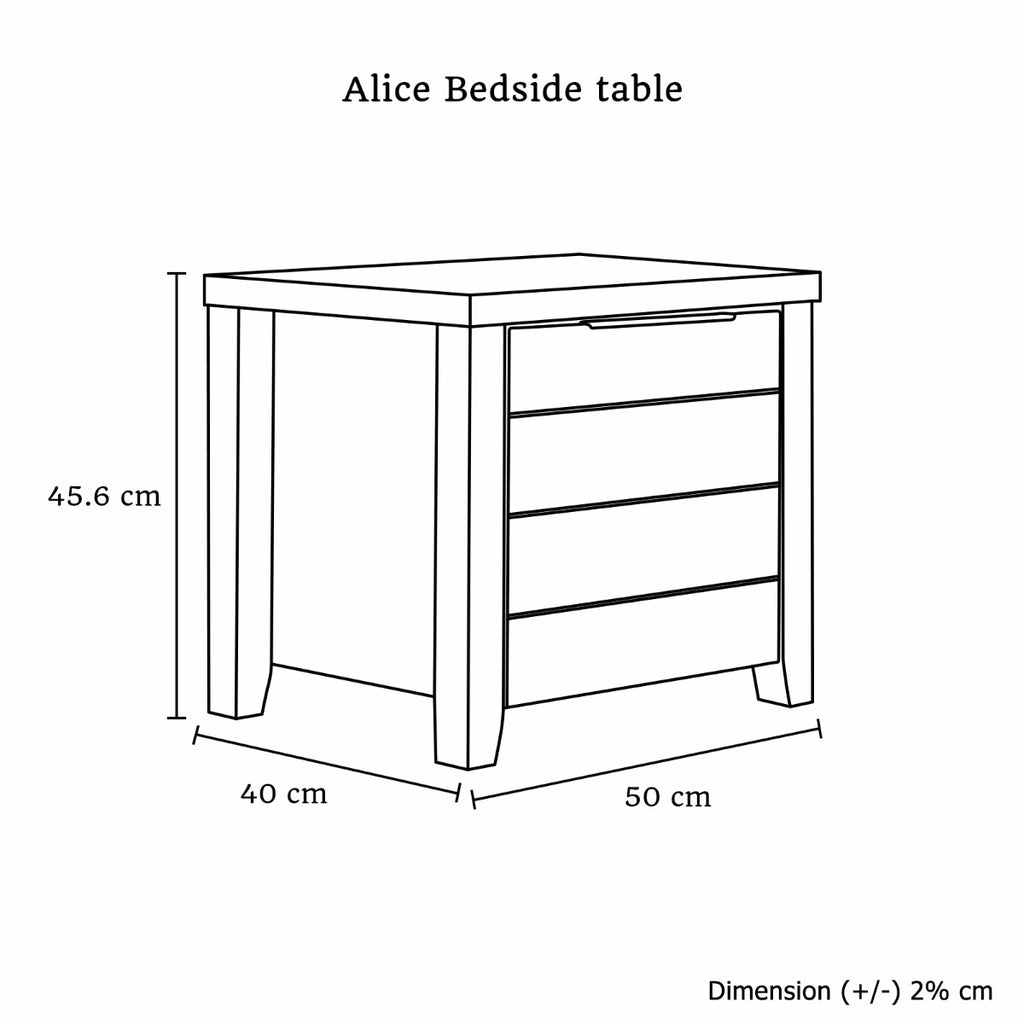 Alice Bedside table

45.6 cm

40 cm

50 cm

Dimension (+/-) 2% cm