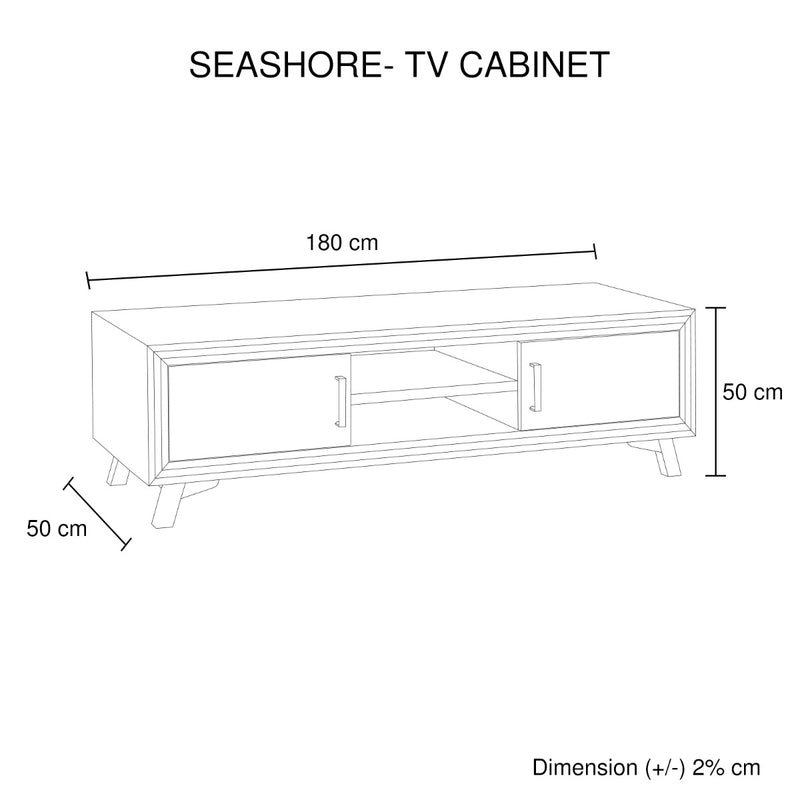 SEASHORE- TV CABINET

180 cm

50 cm

50 cm

Dimension (+/-) 2% cm