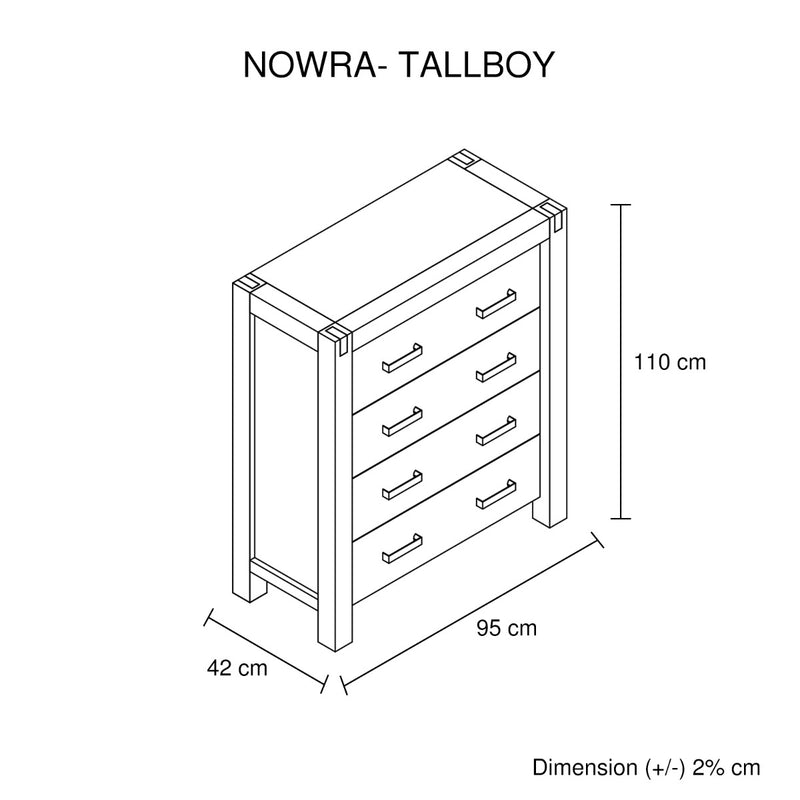 NOWRA- TALLBOY

110 cm

95 cm

42 cm

Dimension (+/-) 2% cm