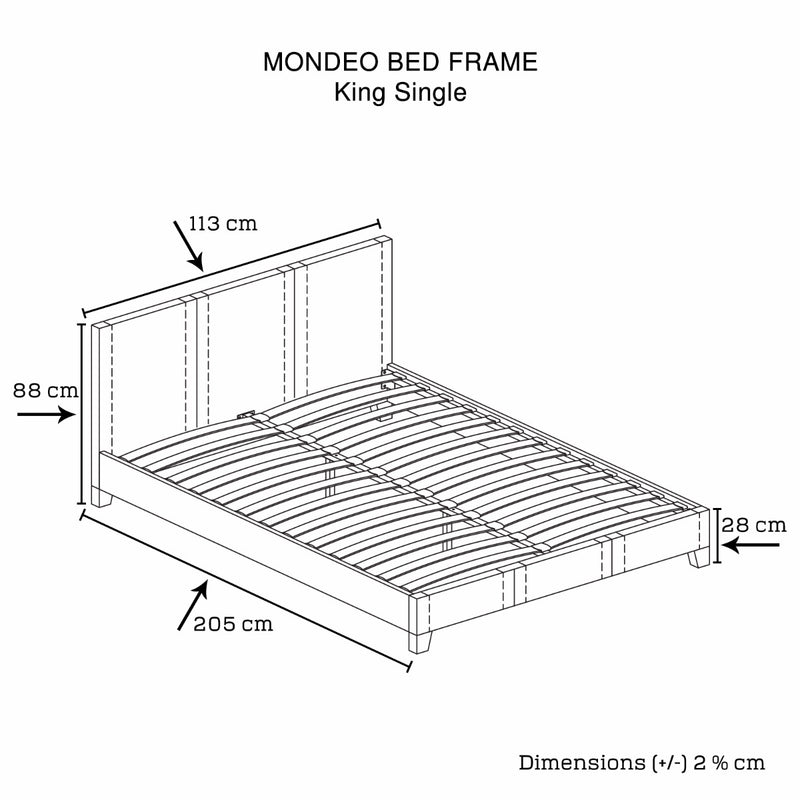 MONDEO BED FRAME
King Single

113 cm

88 cm

28 cm

205 cm

Dimensions (+/-) 2 % cm