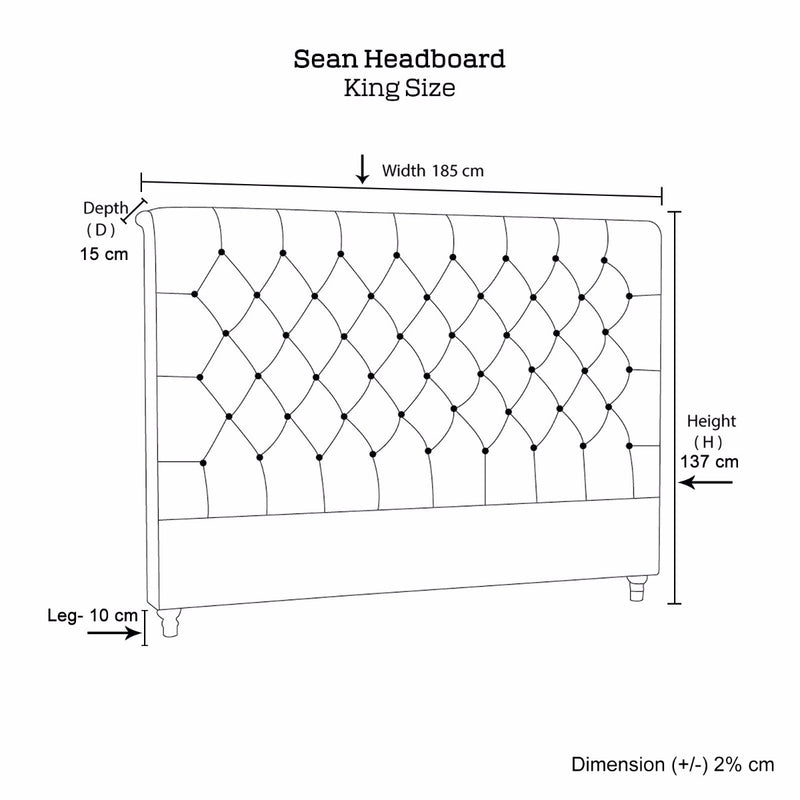 Sean Headboard
King Size

Width 185 cm

Depth
( D )
15 cm

Height
( H )
137 cm

Leg- 10 cm

Dimension (+/-) 2% cm