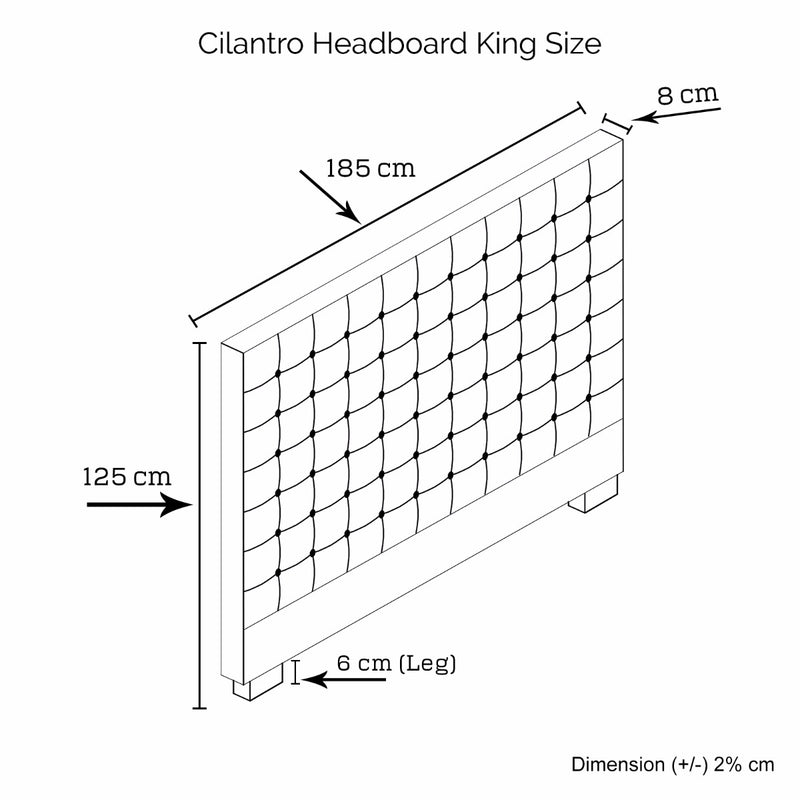 Cilantro Headboard King Size

8 cm

185 cm

125 cm

6 cm (Leg)

Dimension (+/-) 2% cm