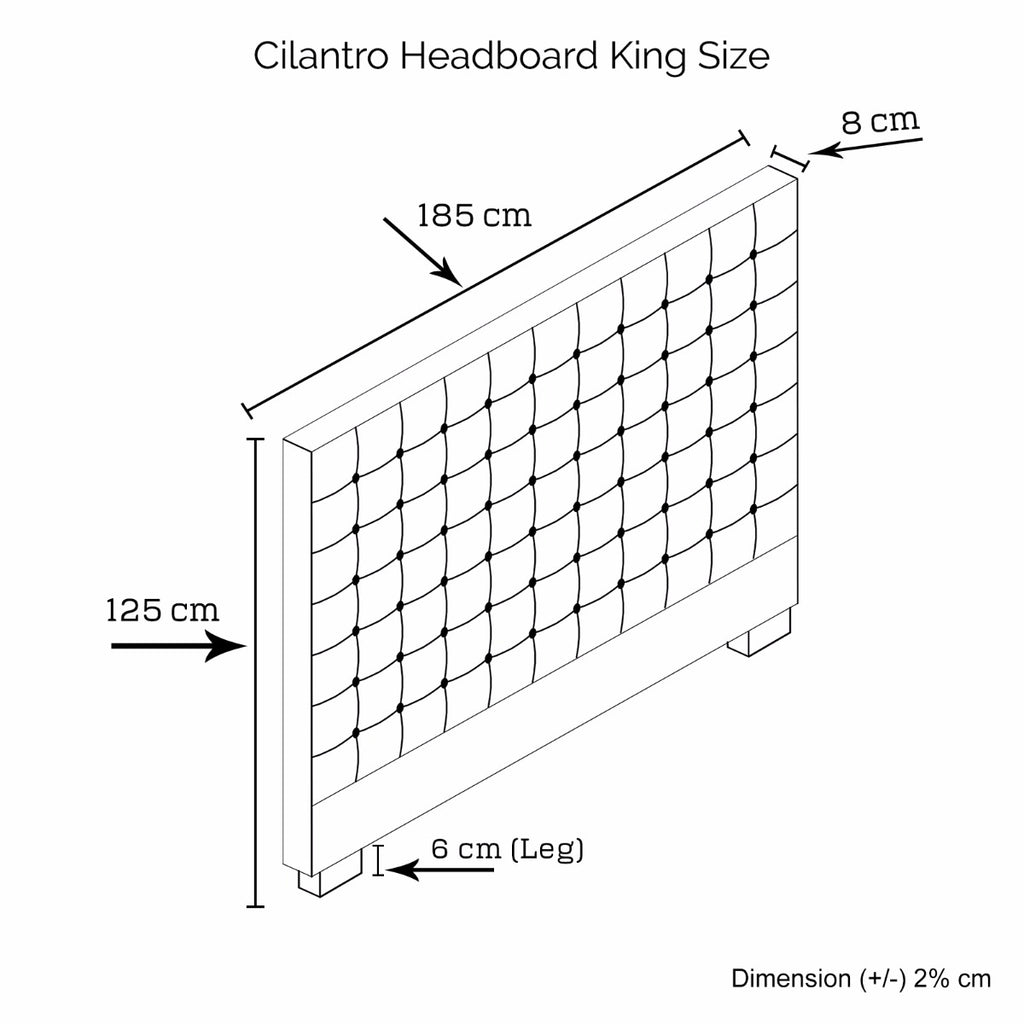 Cilantro Headboard King Size

8 cm

185 cm

125 cm

6 cm (Leg)

Dimension (+/-) 2% cm