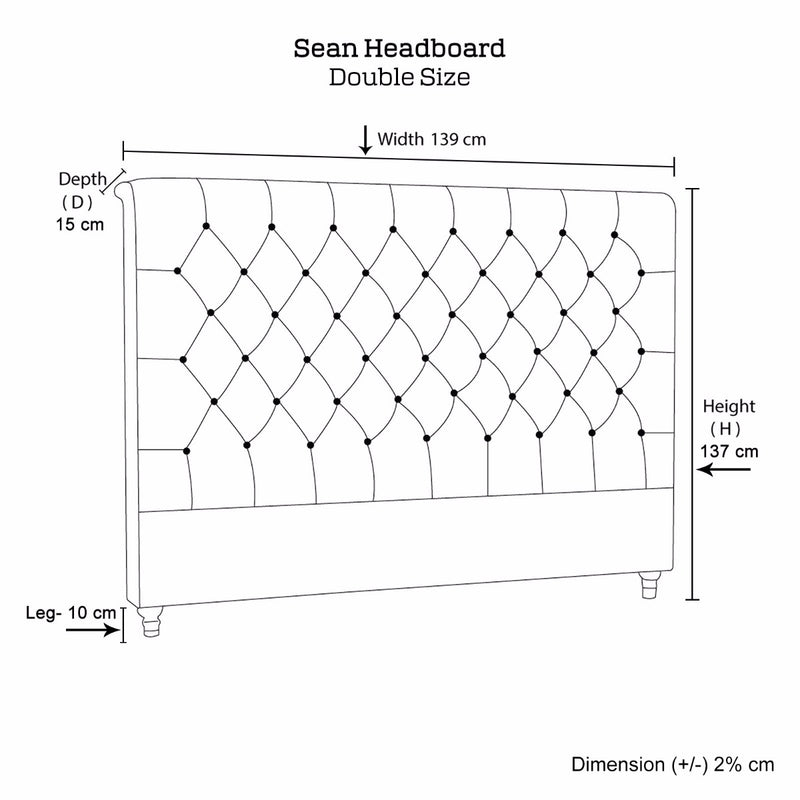 Sean Headboard
Double Size

Width 139 cm

Depth
( D )
15 cm

Height
( H )
137 cm

Leg- 10 cm

Dimension (+/-) 2% cm