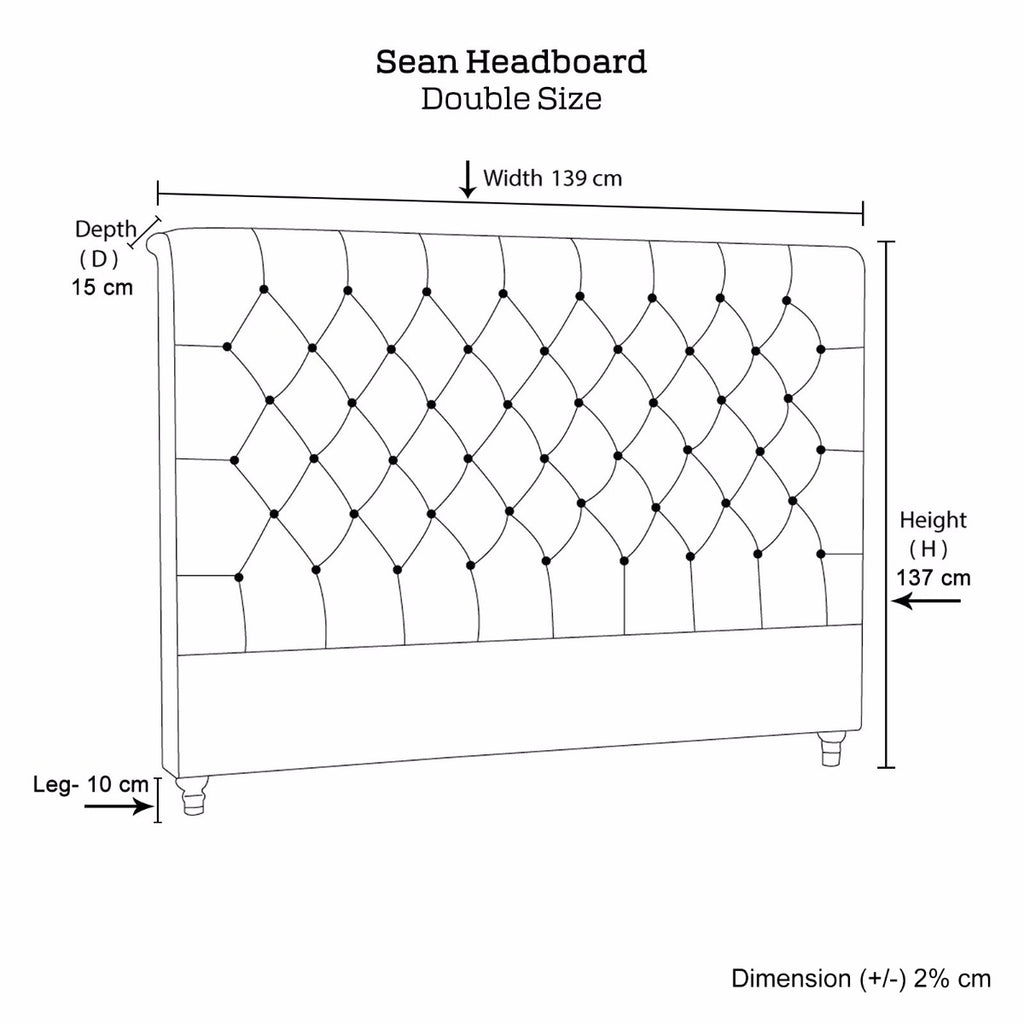 Sean Headboard
Double Size

Width 139 cm

Depth
( D )
15 cm

Height
( H )
137 cm

Leg- 10 cm

Dimension (+/-) 2% cm