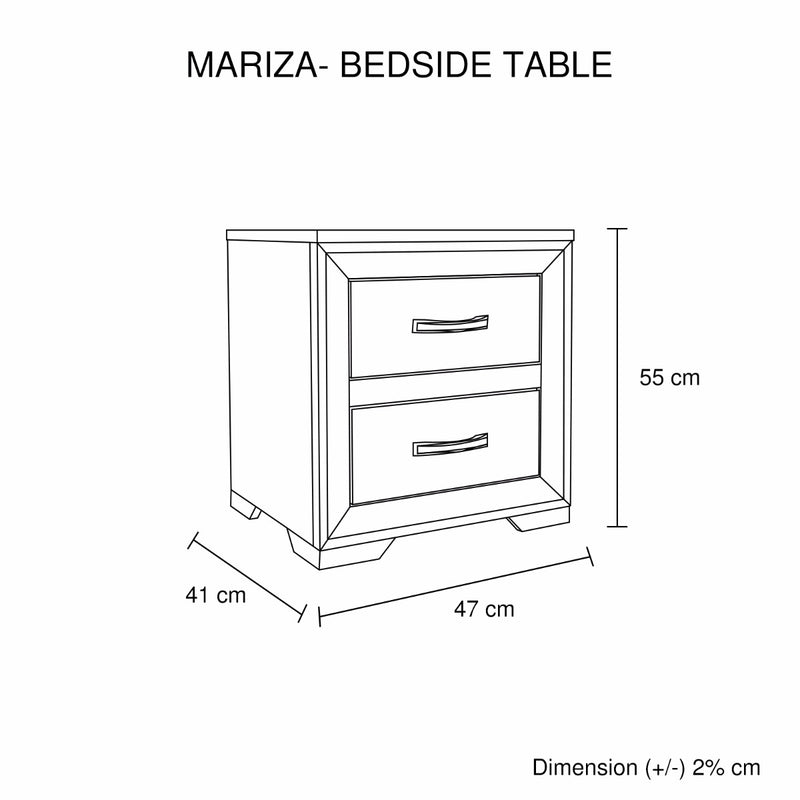 MARIZA- BEDSIDE TABLE

55 cm

41 cm

47 cm

Dimension (+/-) 2% cm