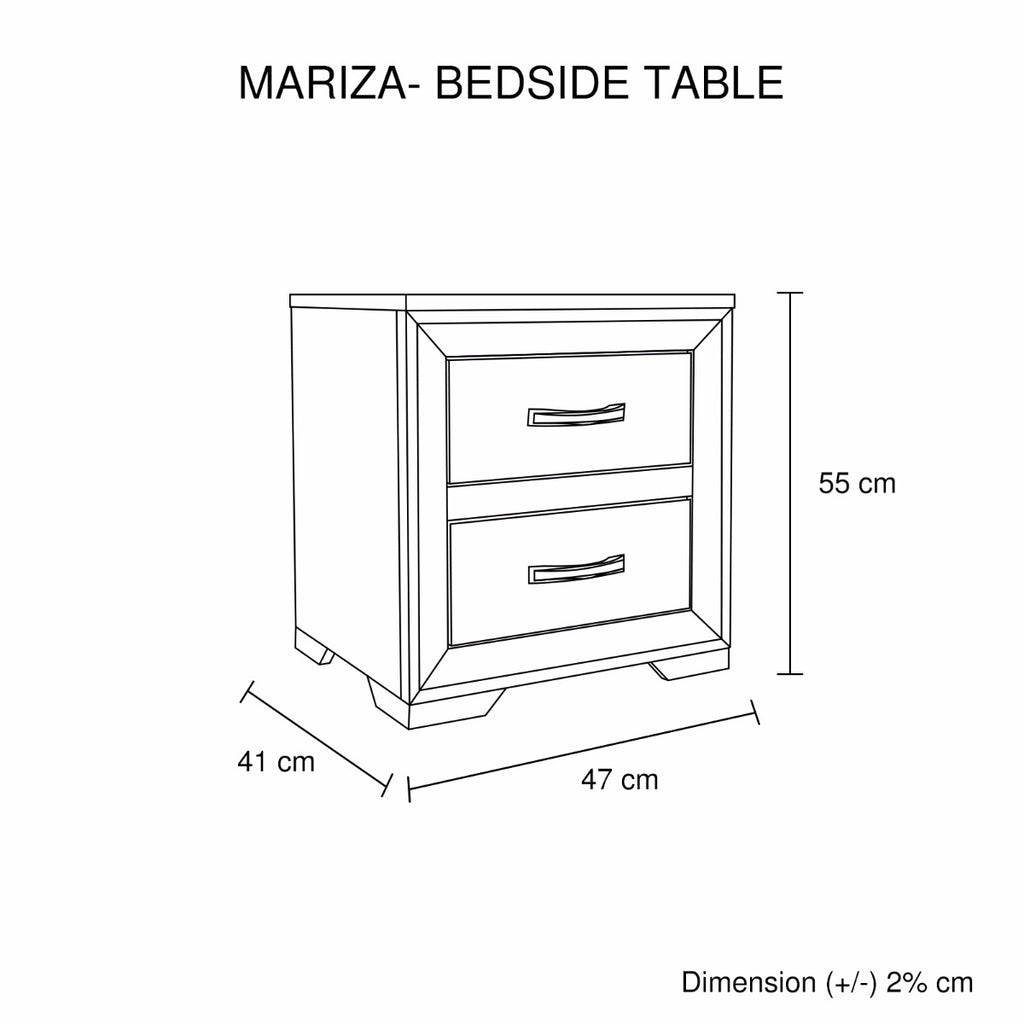 MARIZA- BEDSIDE TABLE

55 cm

41 cm

47 cm

Dimension (+/-) 2% cm