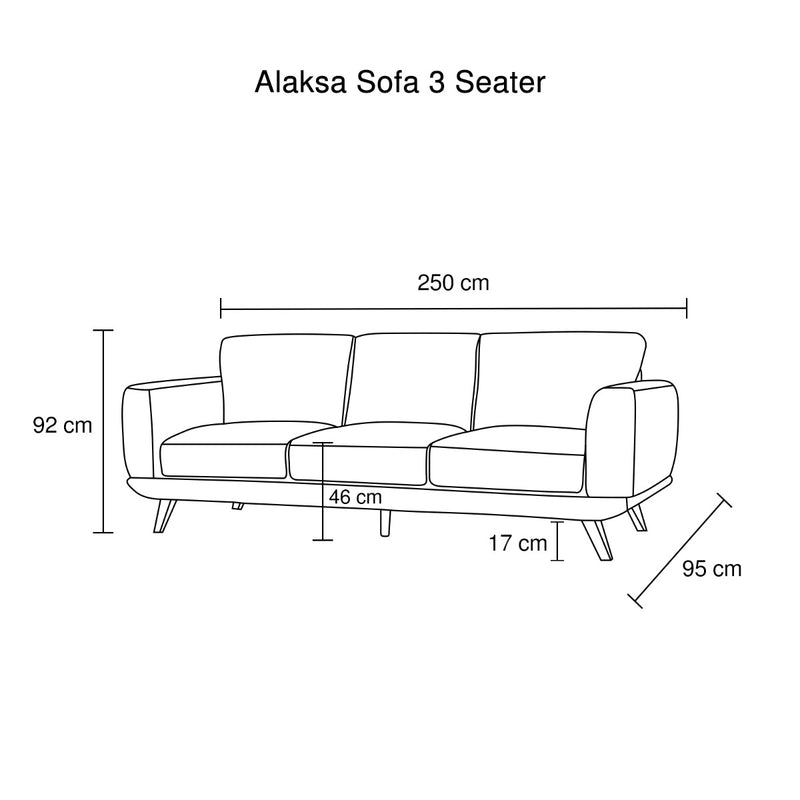 Alaksa Sofa 3 Seater

250 cm

92 cm

46 cm

17 cm

95 cm