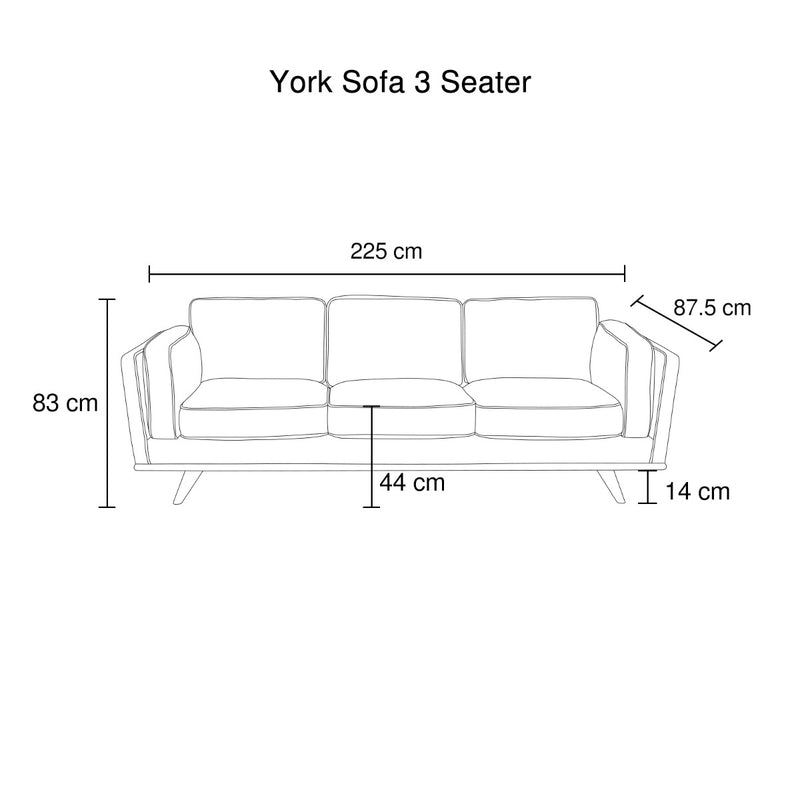 York Sofa 3 Seater

225 cm

87.5 cm

83 cm

44 cm

14 cm