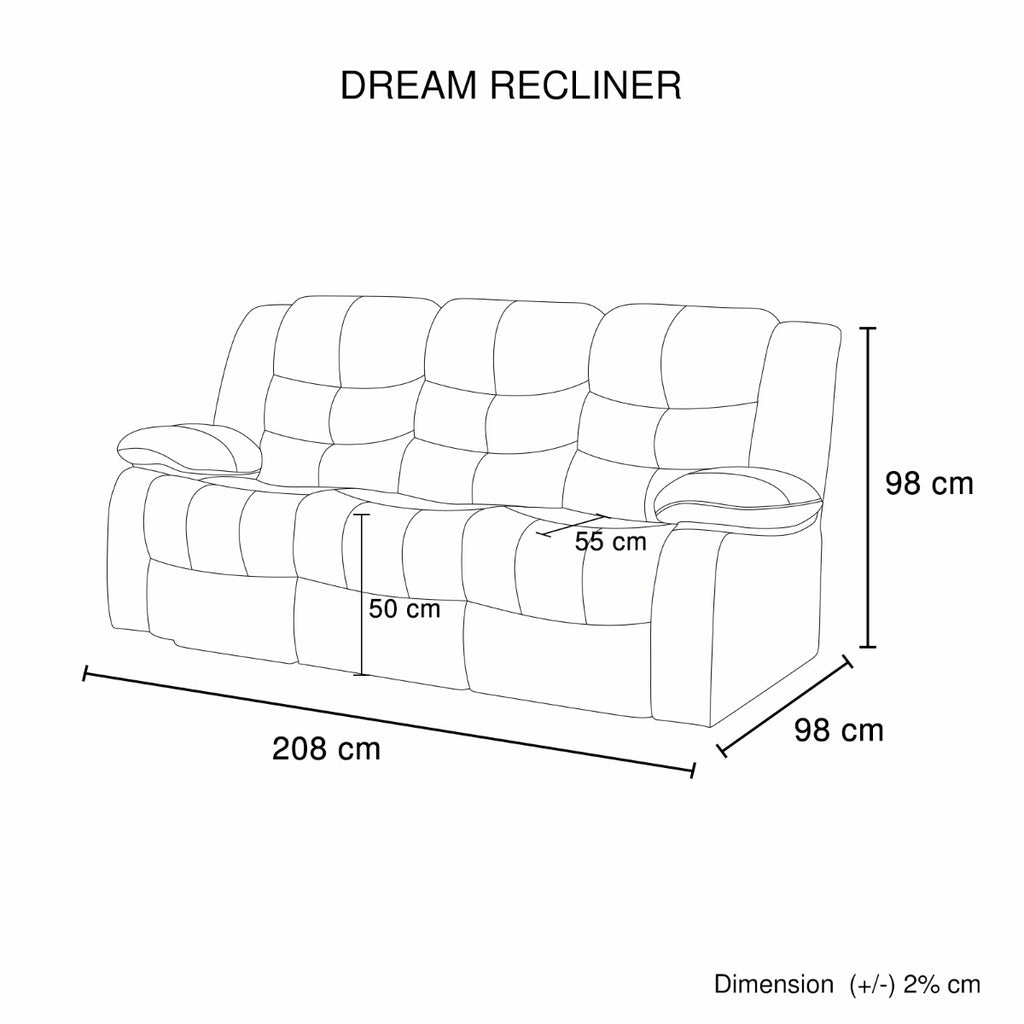 DREAM RECLINER

98 cm

55 cm

50 cm

208 cm

98 cm

Dimension (+/-) 2% cm