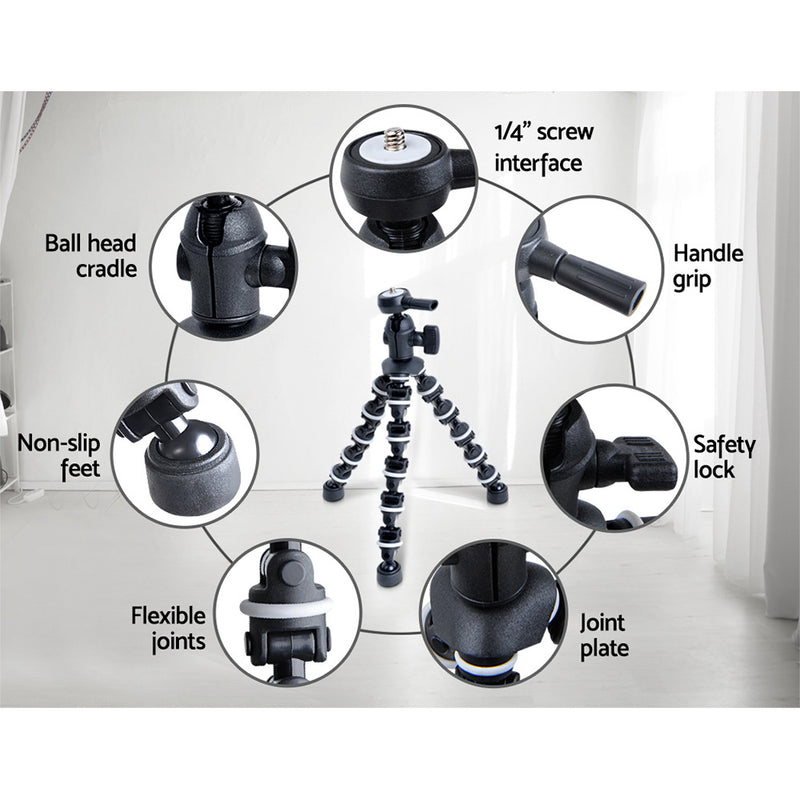 1/4" screw interface

Ball head cradle

Handle grip

Non-slip feet

Safety lock

Flexible joints

Joint plate