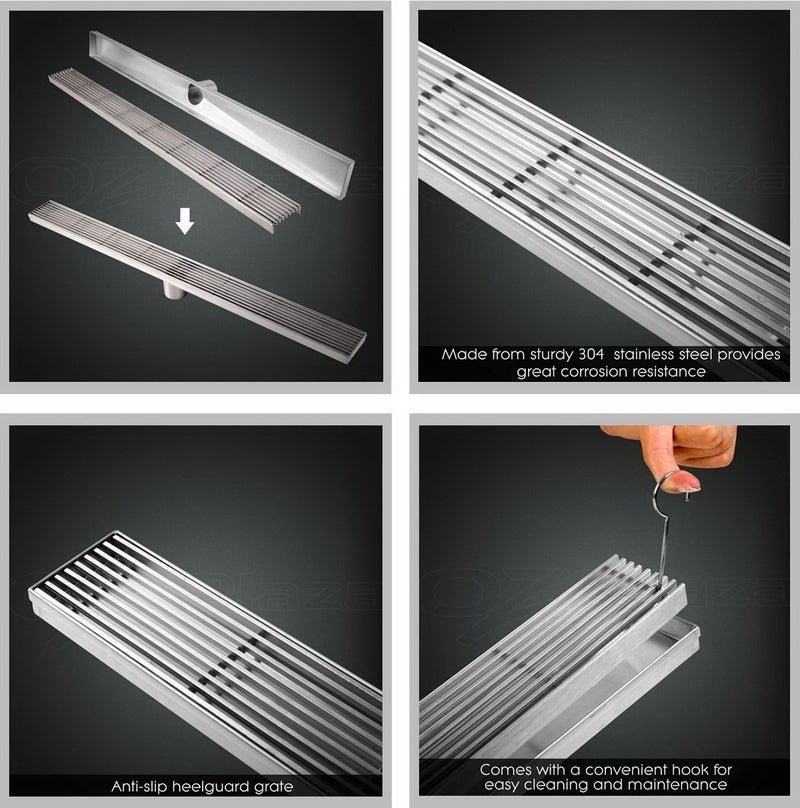 Made from sturdy 304 stainless steel provides great corrosion resistance

Anti-slip heelguard grate

Comes with a convenient hook for easy cleaning and maintenance