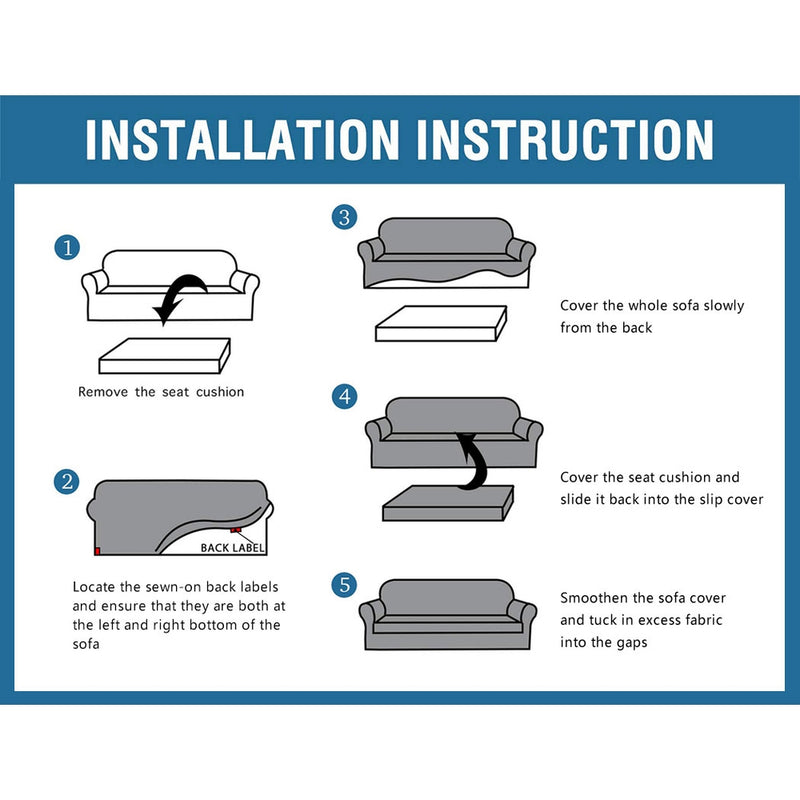 INSTALLATION INSTRUCTION

1

Remove the seat cushion

2

BACK LABEL

Locate the sewn-on back labels and ensure that they are both at the left and right bottom of the sofa

3

Cover the whole sofa slowly from the back

4

Cover the seat cushion and slide it back into the slip cover

5

Smoothen the sofa cover and tuck in excess fabric into the gaps