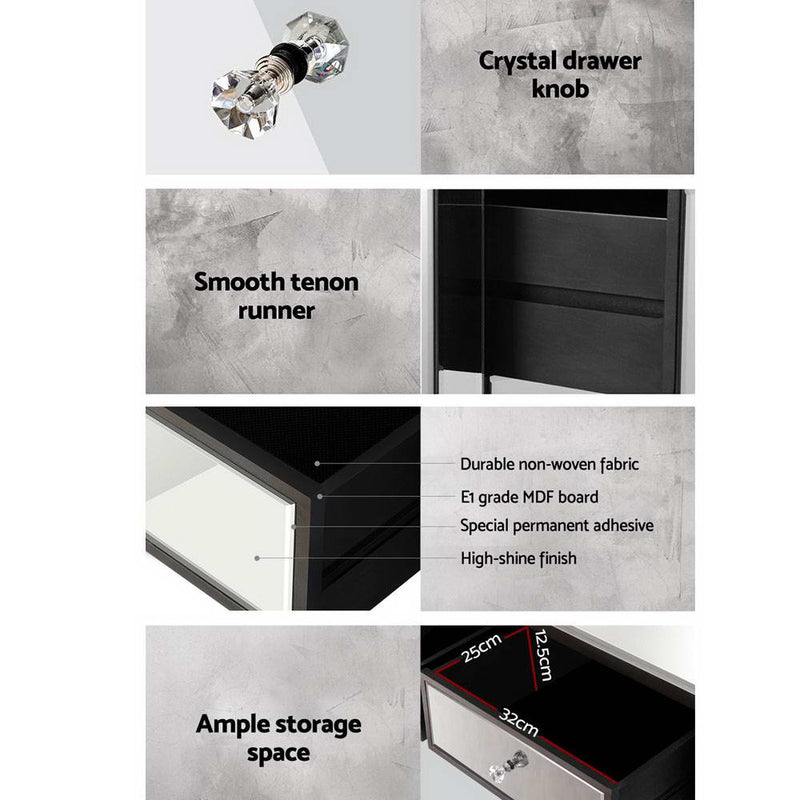 Crystal drawer knob

Smooth tenon runner

Durable non-woven fabric
E1 grade MDF board
Special permanent adhesive
High-shine finish

Ample storage space

25cm
12.5cm
32cm