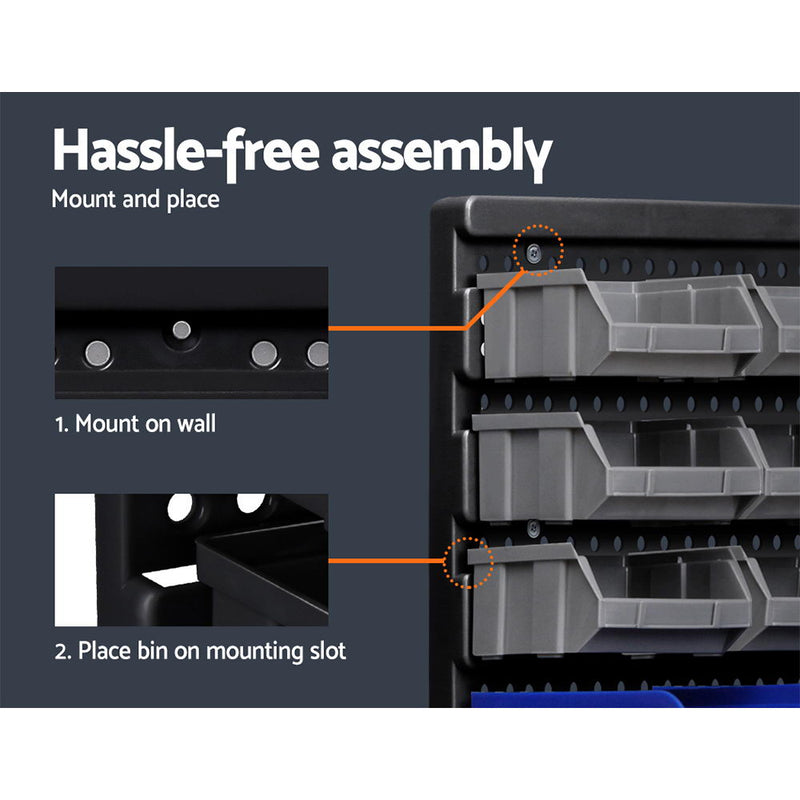 Hassle-free assembly

Mount and place

1. Mount on wall

2. Place bin on mounting slot